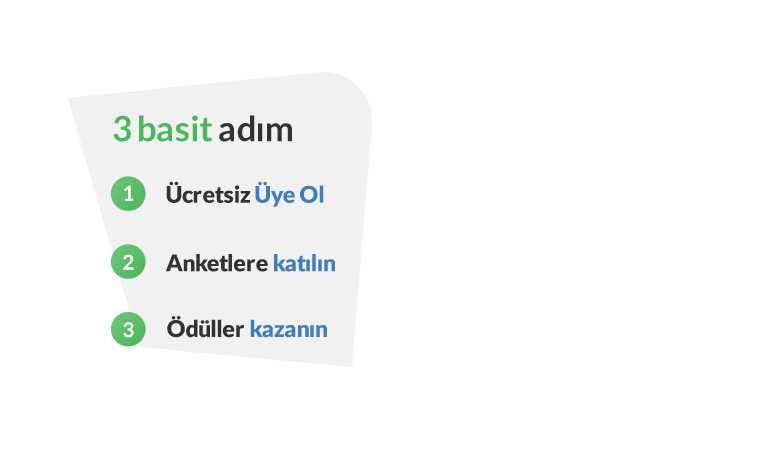 3 basit adım

1 Ücretsiz Üye Ol

2 Anketlere katılın

3 Ödüller kazanın